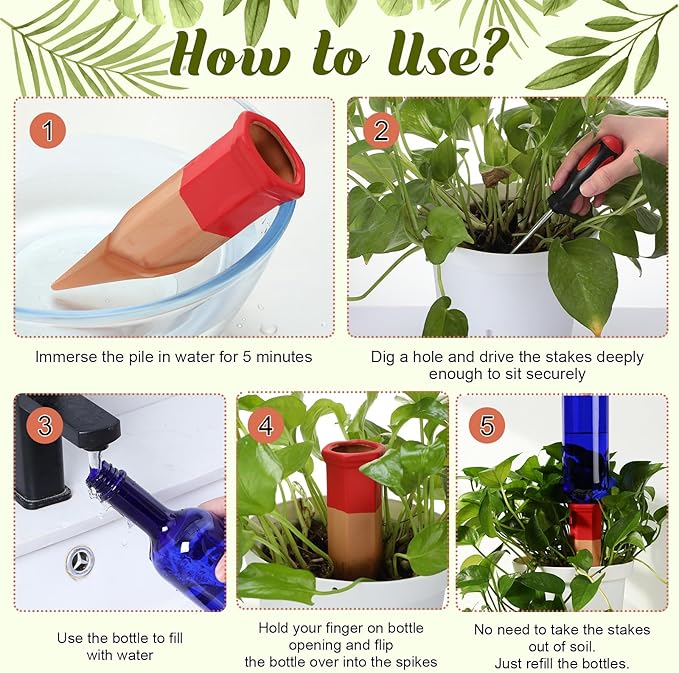 How to Use?

1

Immerse the pile in water for 5 minutes

2

Dig a hole and drive the stakes deeply enough to sit securely

3

Use the bottle to fill with water

4

Hold your finger on bottle opening and flip the bottle over into the spikes

5

No need to take the stakes out of soil. Just refill the bottles.