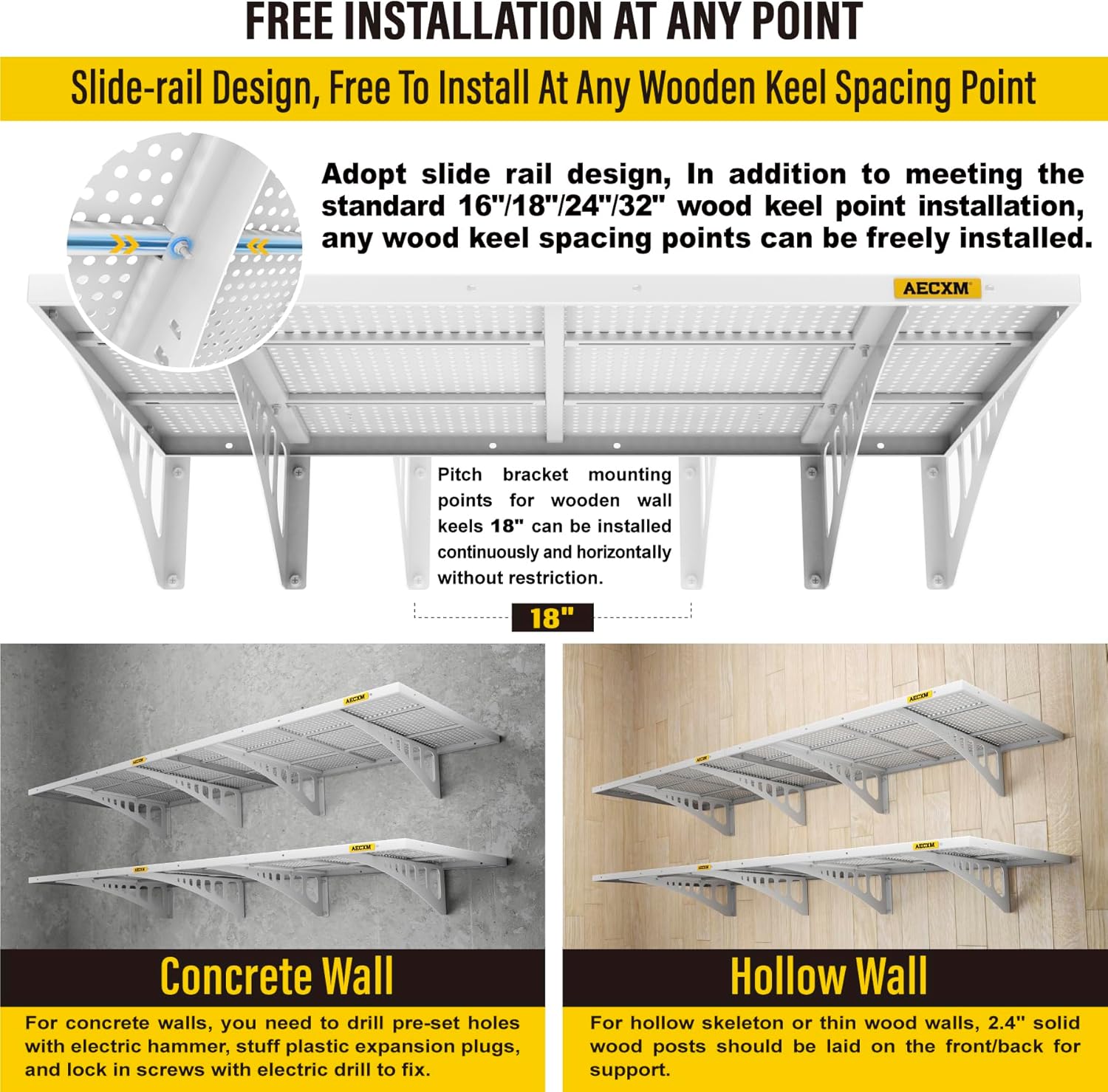 FREE INSTALLATION AT ANY POINT

Slide-rail Design, Free To Install At Any Wooden Keel Spacing Point

Adopt slide rail design, In addition to meeting the standard 16"/18"/24"/32" wood keel point installation, any wood keel spacing points can be freely installed.

AECXM

Pitch bracket mounting points for wooden wall keels 18" can be installed continuously and horizontally without restriction.

18"

AECXM

AECXM

AECXM

AECXM

AECXM

AECXM

AECXM

AECXM

Concrete Wall

For concrete walls, you need to drill pre-set holes with electric hammer, stuff plastic expansion plugs, and lock in screws with electric drill to fix.

Hollow Wall

For hollow skeleton or thin wood walls, 2.4" solid wood posts should be laid on the front/back for support.