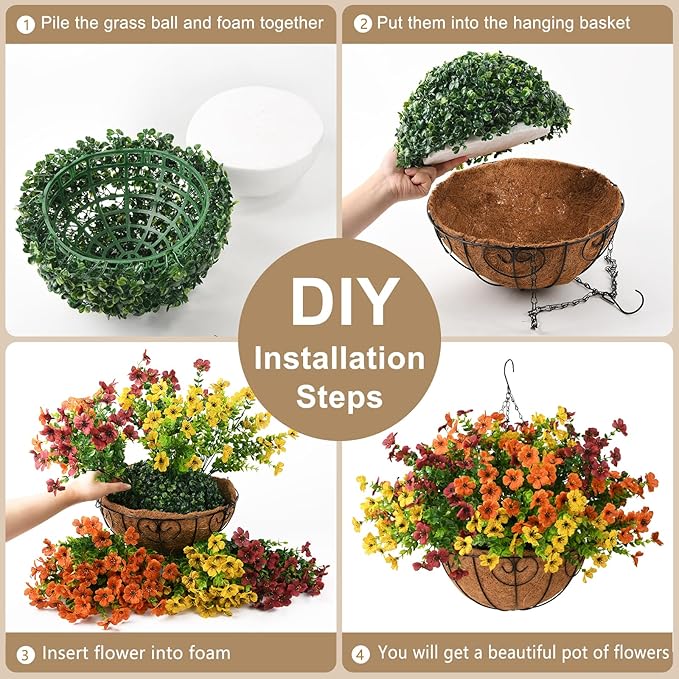 1 Pile the grass ball and foam together

2 Put them into the hanging basket

DIY
Installation
Steps

3 Insert flower into foam

4 You will get a beautiful pot of flowers