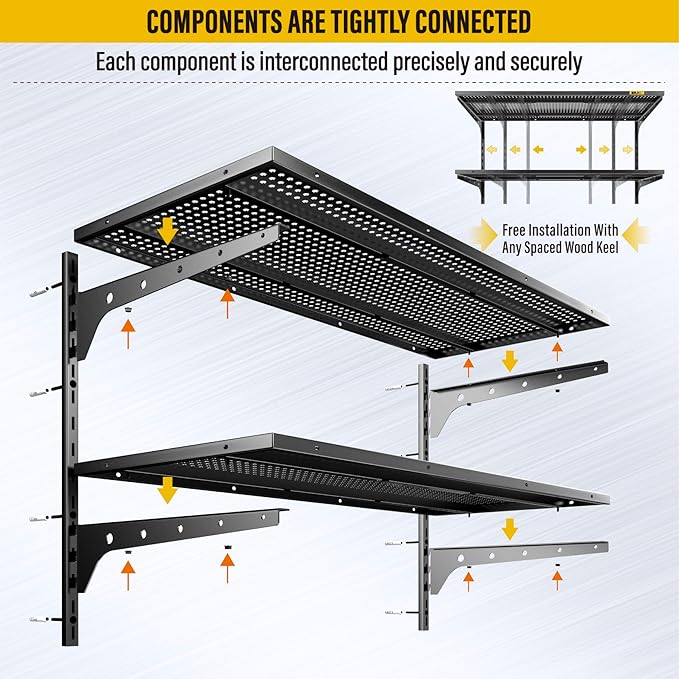 COMPONENTS ARE TIGHTLY CONNECTED

Each component is interconnected precisely and securely

Free Installation With Any Spaced Wood Keel