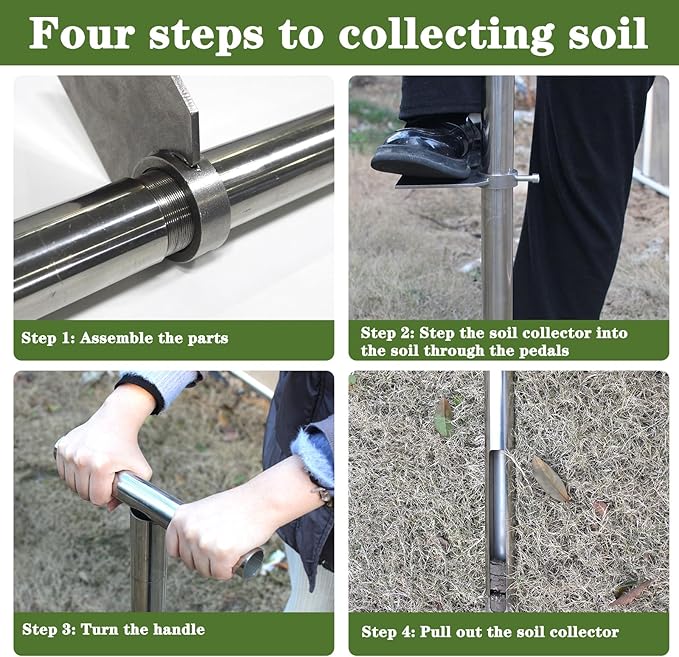 Four steps to collecting soil

Step 1: Assemble the parts

Step 2: Step the soil collector into the soil through the pedals

Step 3: Turn the handle

Step 4: Pull out the soil collector