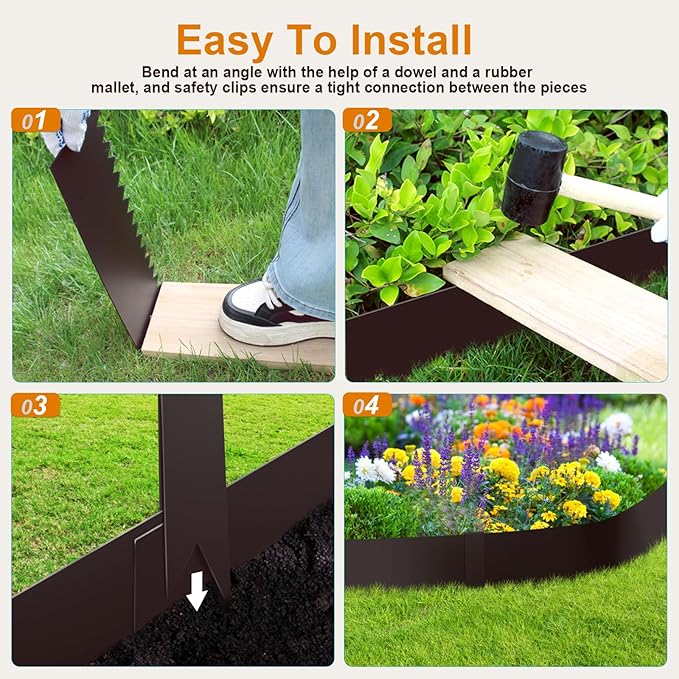 Easy To Install

Bend at an angle with the help of a dowel and a rubber mallet, and safety clips ensure a tight connection between the pieces

01

02

03

04