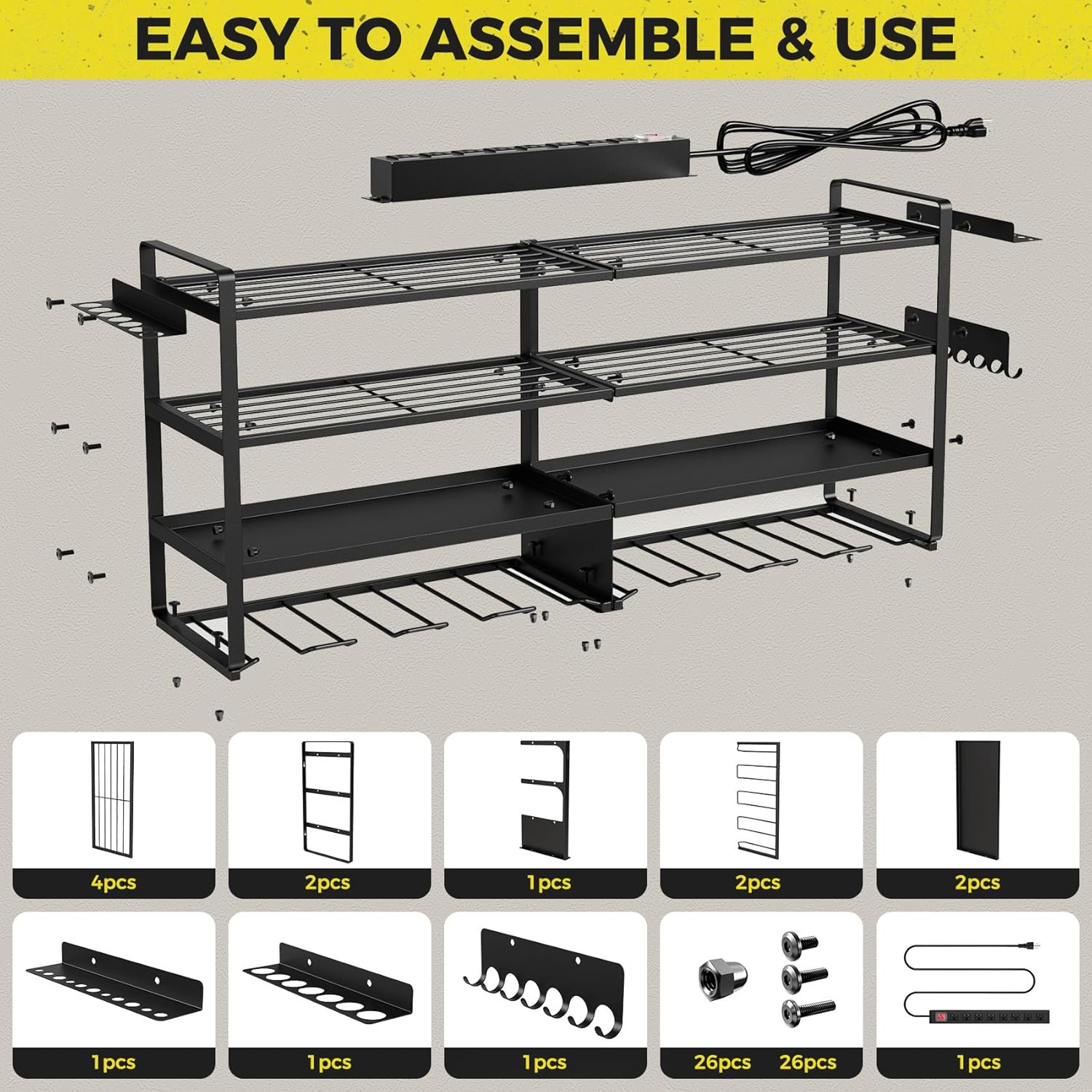 EASY TO ASSEMBLE & USE

4pcs

2pcs

1pcs

2pcs

2pcs

1pcs

1pcs

1pcs

26pcs 26pcs

1pcs