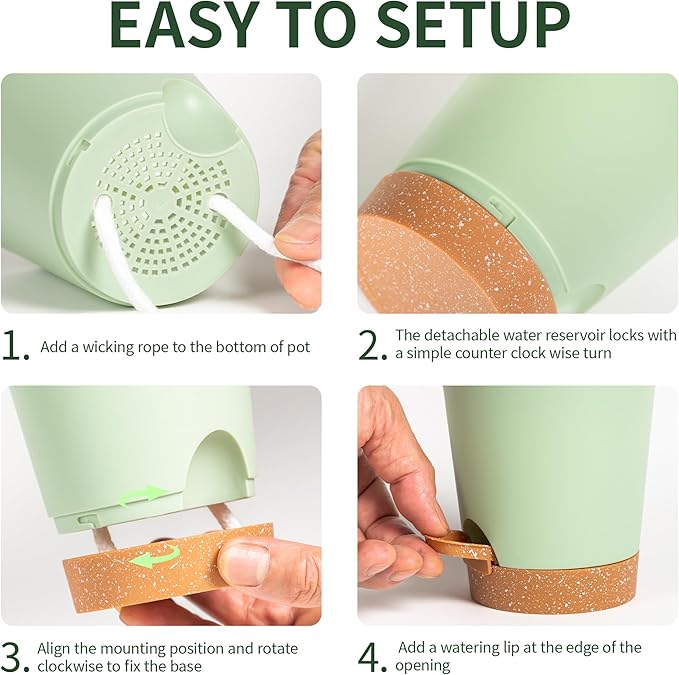 EASY TO SETUP

1. Add a wicking rope to the bottom of pot

2. The detachable water reservoir locks with a simple counter clock wise turn

3. Align the mounting position and rotate clockwise to fix the base

4. Add a watering lip at the edge of the opening