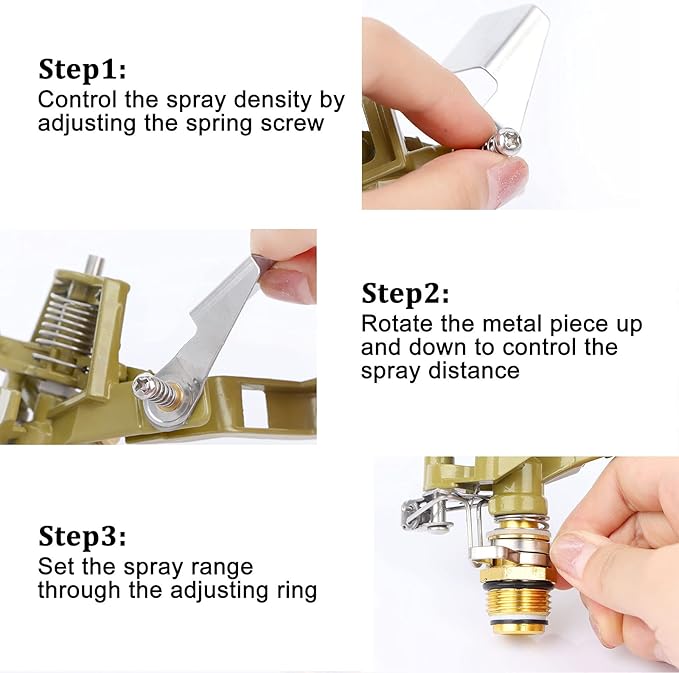 Step1:
Control the spray density by adjusting the spring screw

Step2:
Rotate the metal piece up and down to control the spray distance

Step3:
Set the spray range through the adjusting ring