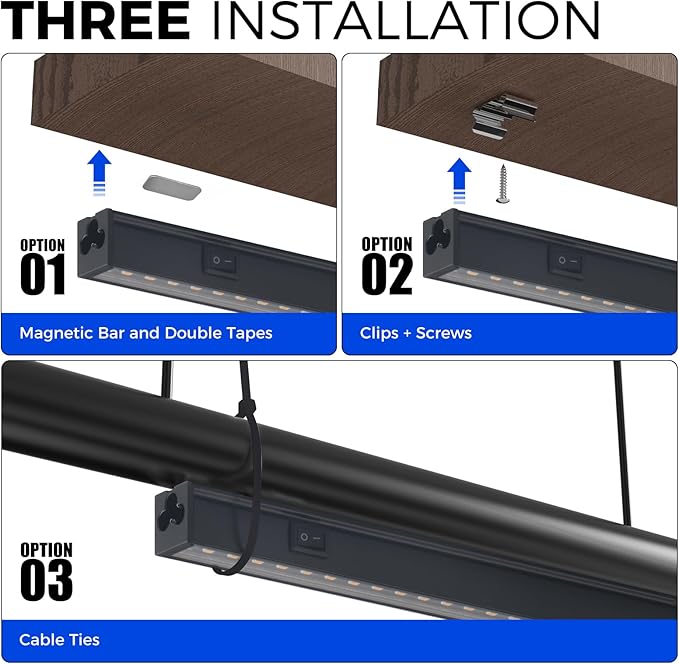 THREE INSTALLATION

OPTION
01

Magnetic Bar and Double Tapes

OPTION
02

Clips + Screws

OPTION
03

Cable Ties