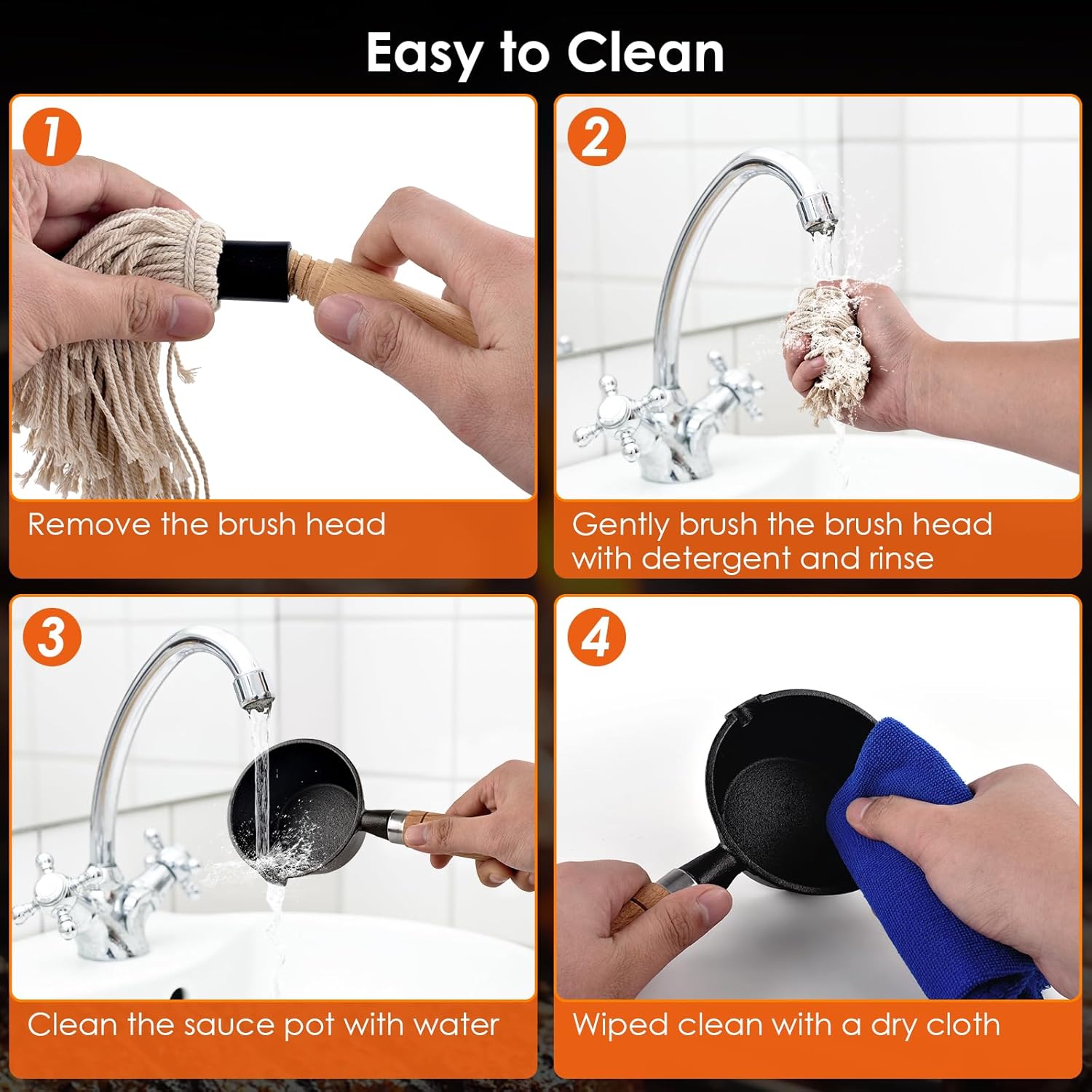 Easy to Clean

1

Remove the brush head

2

Gently brush the brush head with detergent and rinse

3

Clean the sauce pot with water

4

Wiped clean with a dry cloth