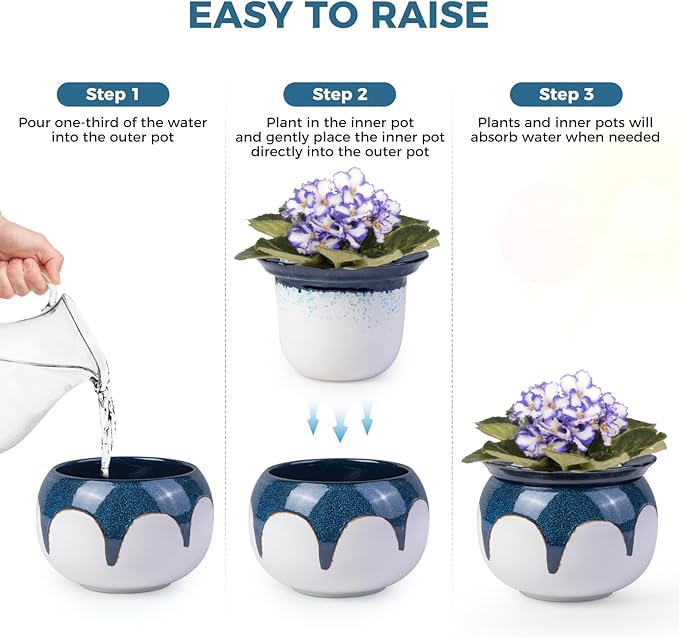 EASY TO RAISE

Step 1

Pour one-third of the water into the outer pot

Step 2

Plant in the inner pot and gently place the inner pot directly into the outer pot

Step 3

Plants and inner pots will absorb water when needed