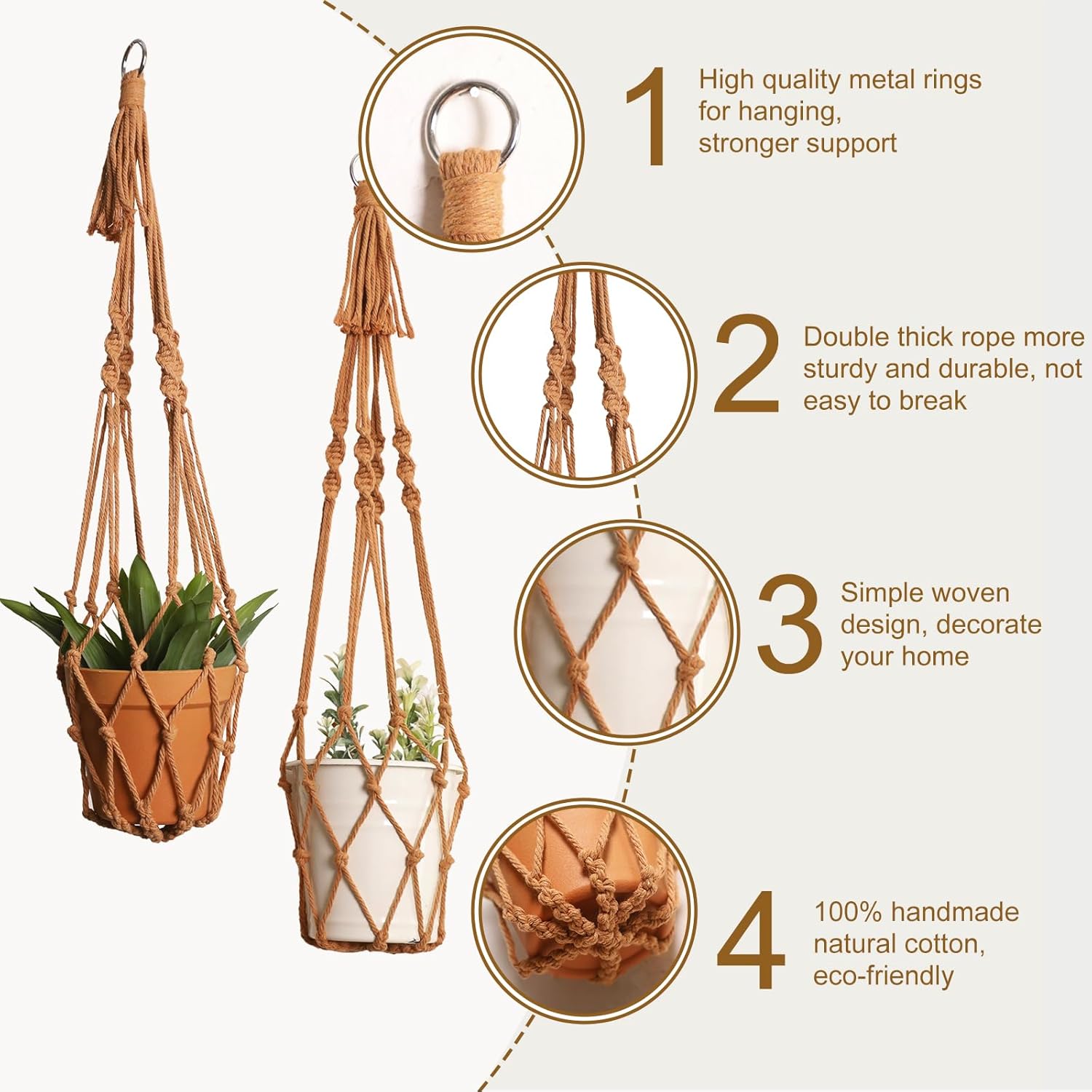 1 High quality metal rings for hanging, stronger support

2 Double thick rope more sturdy and durable, not easy to break

3 Simple woven design, decorate your home

4 100% handmade natural cotton, eco-friendly