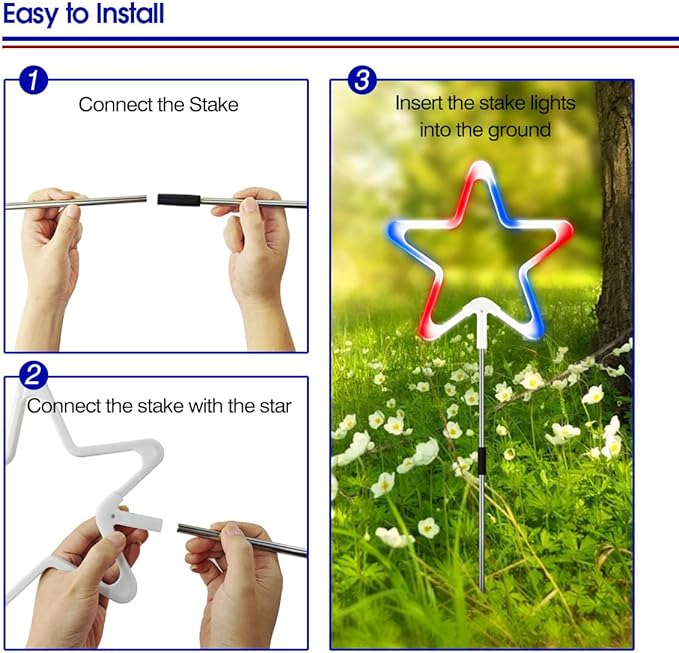 Easy to Install

1
Connect the Stake

2
Connect the stake with the star

3
Insert the stake lights into the ground