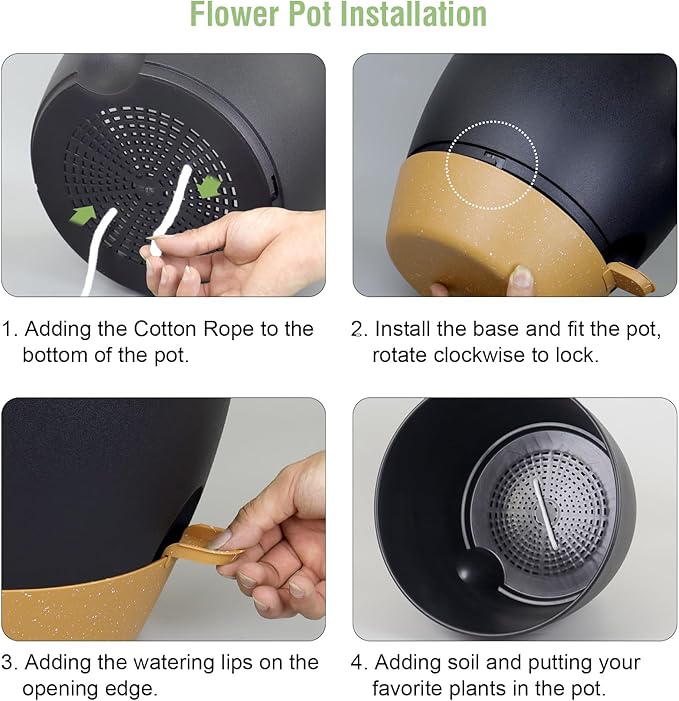 Flower Pot Installation

1. Adding the Cotton Rope to the bottom of the pot.

2. Install the base and fit the pot, rotate clockwise to lock.

3. Adding the watering lips on the opening edge.

4. Adding soil and putting your favorite plants in the pot.