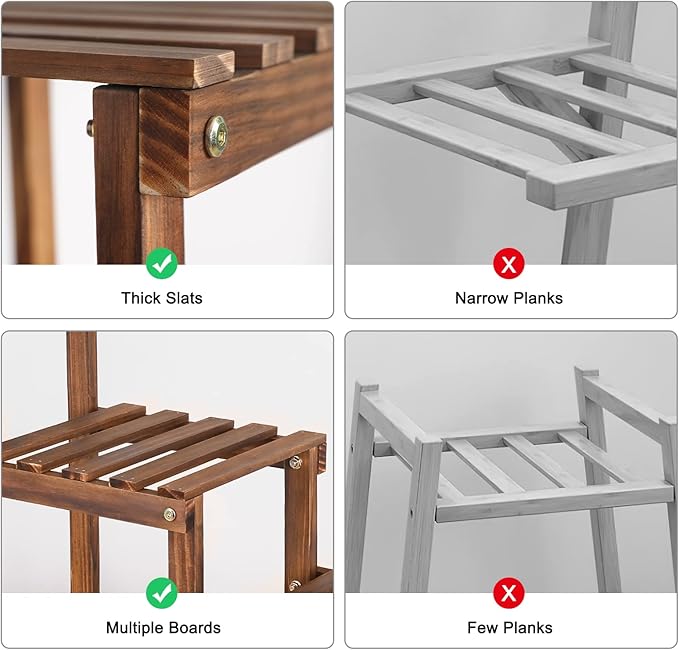 Thick Slats

Narrow Planks

Multiple Boards

Few Planks