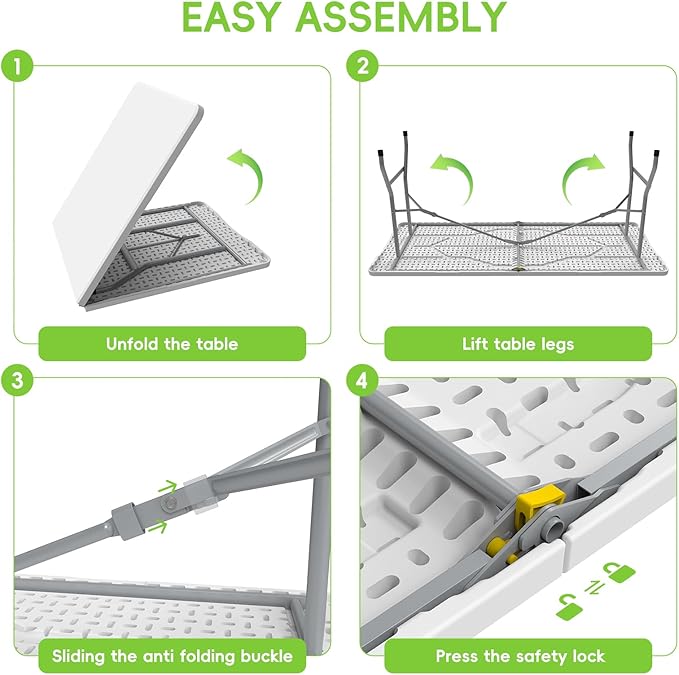 EASY ASSEMBLY

1

Unfold the table

2

Lift table legs

3

Sliding the anti folding buckle

4

Press the safety lock