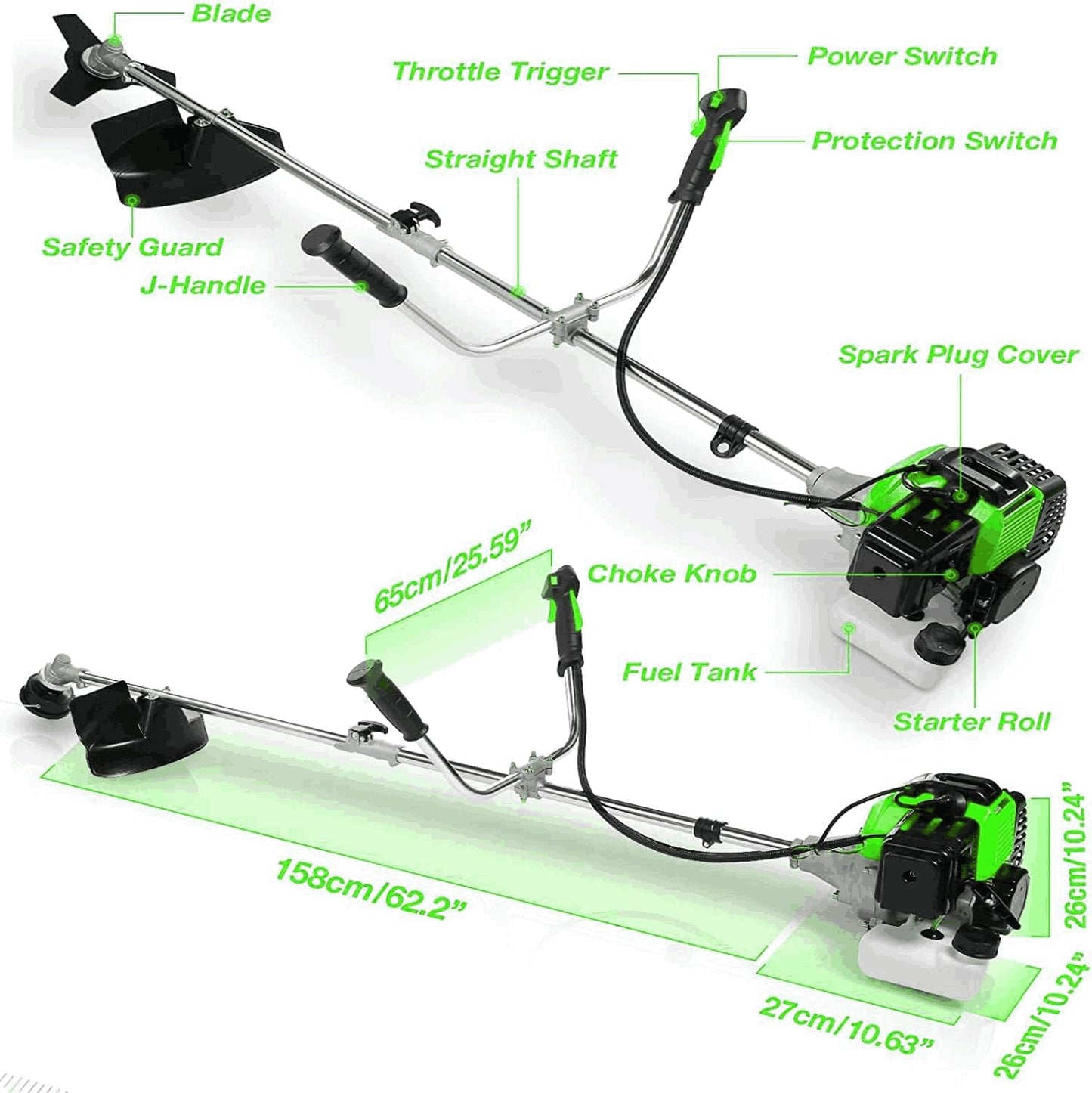 Blade

Throttle Trigger

Power Switch

Protection Switch

Straight Shaft

Safety Guard

J-Handle

Spark Plug Cover

65cm/25.59"

Choke Knob

Fuel Tank

Starter Roll

158cm/62.2"

26cm/10.24"

27cm/10.63"

26cm/10.24"