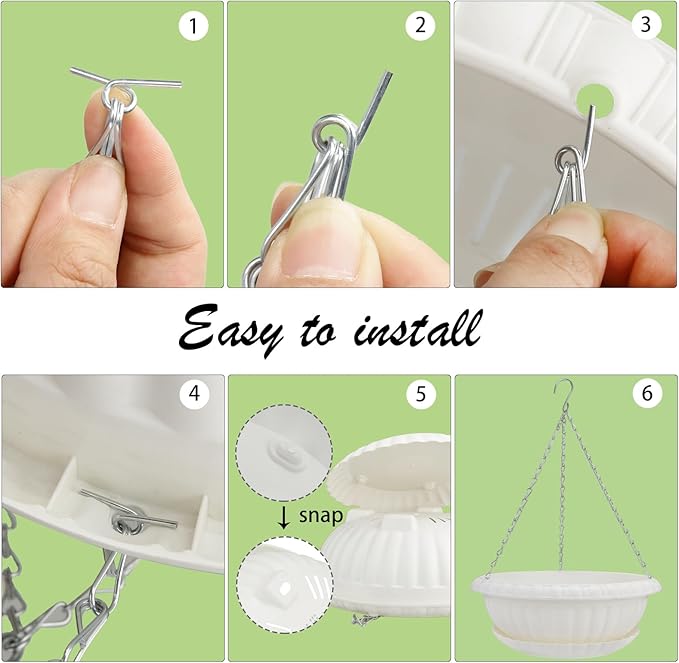 1

2

3

Easy to install

4

5

↓ snap

6