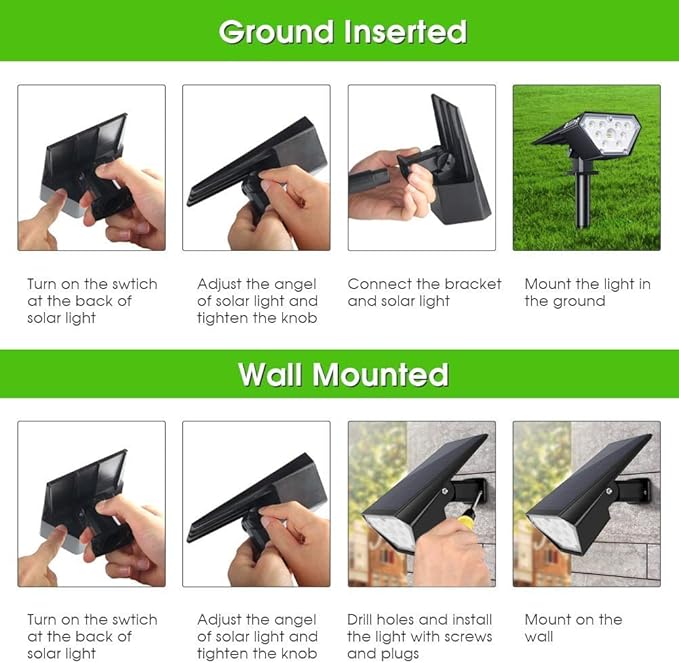 Ground Inserted

Turn on the swtich at the back of solar light

Adjust the angel of solar light and tighten the knob

Connect the bracket and solar light

Mount the light in the ground

Wall Mounted

Turn on the swtich at the back of solar light

Adjust the angel of solar light and tighten the knob

Drill holes and install the light with screws and plugs

Mount on the wall