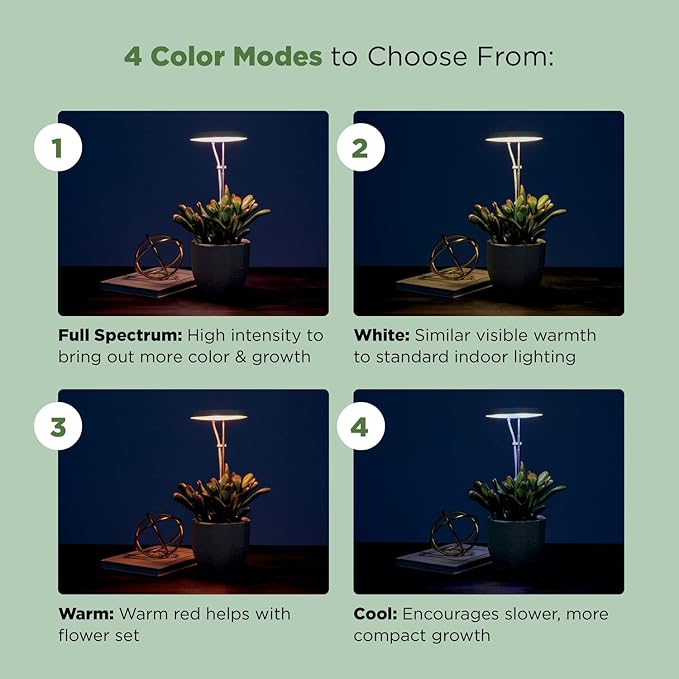 4 Color Modes to Choose From:

1

Full Spectrum: High intensity to bring out more color & growth

2

White: Similar visible warmth to standard indoor lighting

3

Warm: Warm red helps with flower set

4

Cool: Encourages slower, more compact growth