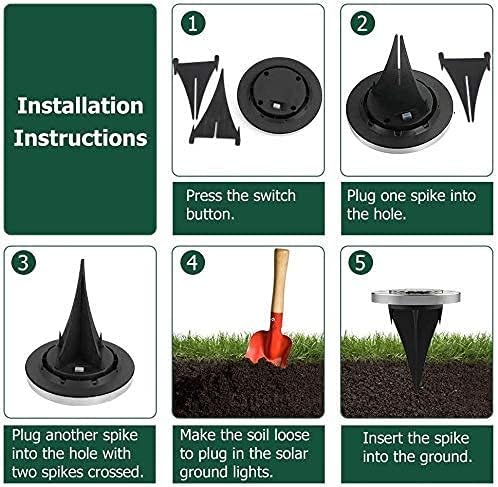 Installation Instructions

1

Press the switch button.

2

Plug one spike into the hole.

3

Plug another spike into the hole with two spikes crossed.

4

Make the soil loose to plug in the solar ground lights.

5

Insert the spike into the ground.