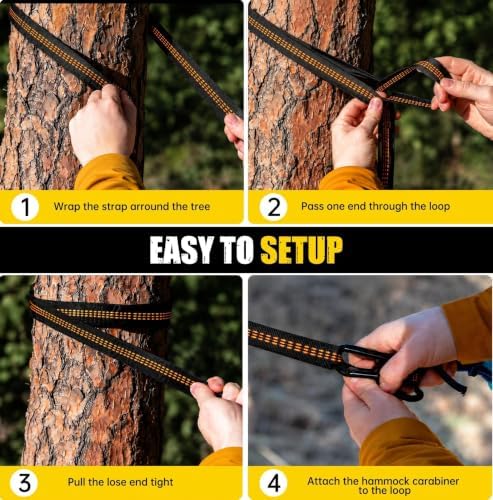 1 Wrap the strap arround the tree

2 Pass one end through the loop

EASY TO SETUP

3 Pull the lose end tight

4 Attach the hammock carabiner to the loop